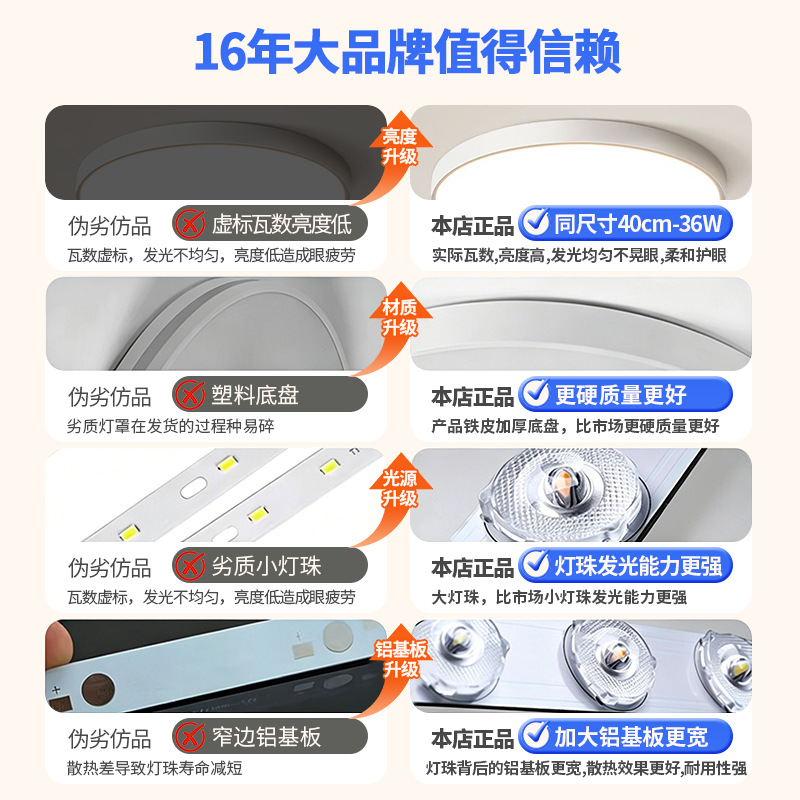 16年大品牌值得信赖

亮度升级

伪劣仿品 虚标瓦数亮度低
瓦数虚标，发光不均匀，亮度低造成眼疲劳

本店正品 同尺寸40cm-36W
实际瓦数,亮度高,发光均匀不晃眼,柔和护眼

材质升级

伪劣仿品 塑料底盘
劣质灯罩在发货的过程种易碎

本店正品 更硬质量更好
产品铁皮加厚底盘，比市场更硬质量更好

光源升级

伪劣仿品 劣质小灯珠
瓦数虚标，发光不均匀，亮度低造成眼疲劳

本店正品 灯珠发光能力更强
大灯珠，比市场小灯珠发光能力更强

铝基板升级

伪劣仿品 窄边铝基板
散热差导致灯珠寿命减短

本店正品 加大铝基板更宽
灯珠背后的铝基板更宽,散热效果更好,耐用性强