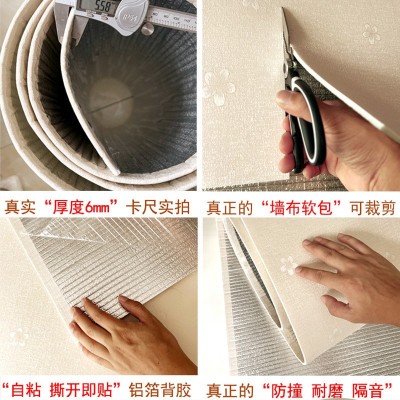 5.58

真实“厚度6mm”卡尺实拍

真正的“墙布软包”可裁剪

“自粘 撕开即贴”铝箔背胶

真正的“防撞 耐磨 隔音”