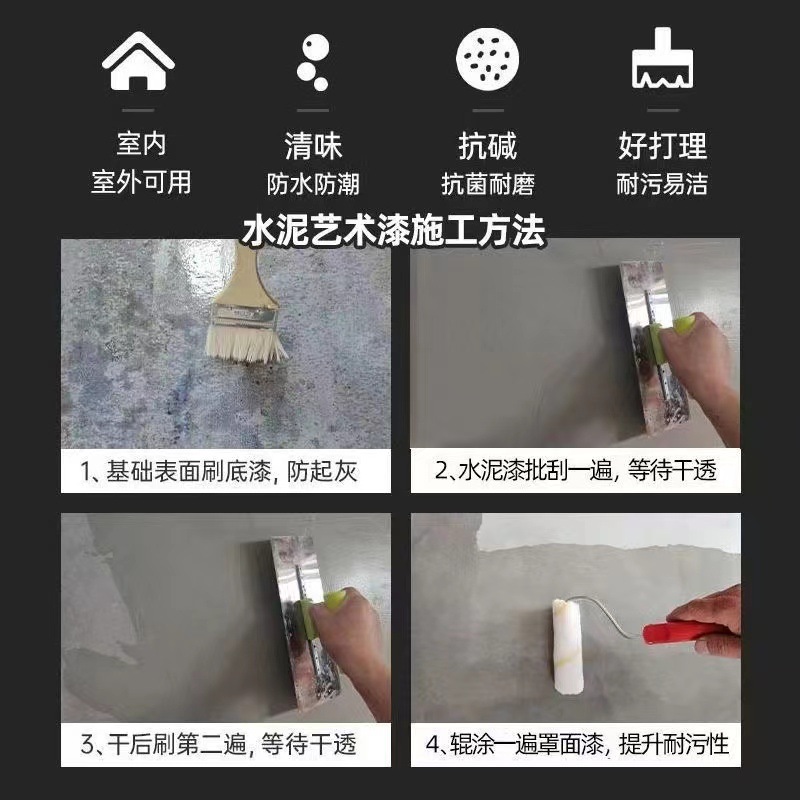 室内
室外可用

清味
防水防潮

抗碱
抗菌耐磨

好打理
耐污易洁

水泥艺术漆施工方法

1、基础表面刷底漆，防起灰

2、水泥漆批刮一遍，等待干透

3、干后刷第二遍，等待干透

4、辊涂一遍罩面漆，提升耐污性