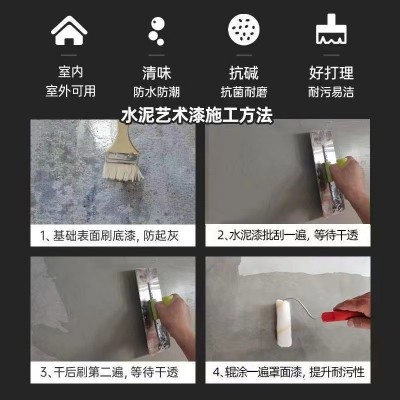 室内
室外可用

清味
防水防潮

抗碱
抗菌耐磨

好打理
耐污易洁

水泥艺术漆施工方法

1、基础表面刷底漆，防起灰

2、水泥漆批刮一遍，等待干透

3、干后刷第二遍，等待干透

4、辊涂一遍罩面漆，提升耐污性