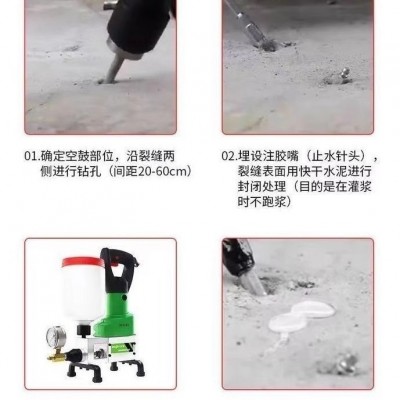 01.确定空鼓部位，沿裂缝两侧进行钻孔（间距20-60cm）

02.埋设注胶嘴（止水针头），裂缝表面用快干水泥进行封闭处理（目的是在灌浆时不跑浆）