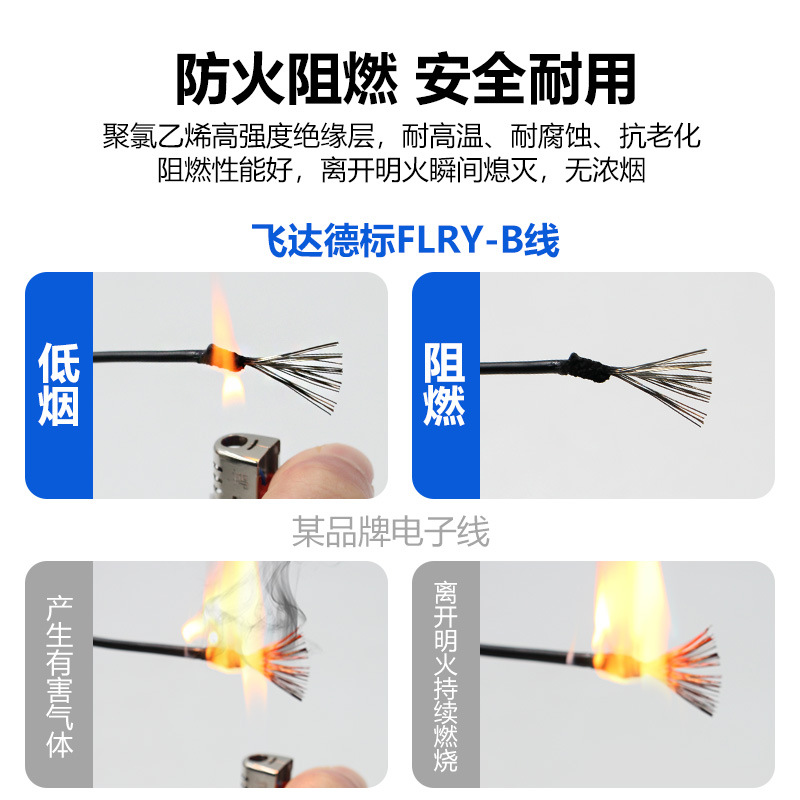 防火阻燃 安全耐用

聚氯乙烯高强度绝缘层，耐高温、耐腐蚀、抗老化
阻燃性能好，离开明火瞬间熄灭，无浓烟

飞达德标FLRY-B线

低烟

阻燃

某品牌电子线

产生有害气体

离开明火持续燃烧