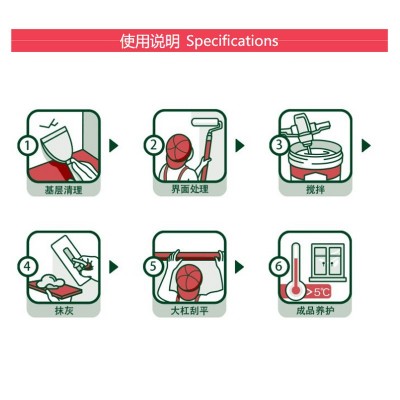 使用说明 Specifications

1 基层清理

2 界面处理

3 搅拌

4 抹灰

5 大杠刮平

6 >5℃ 成品养护