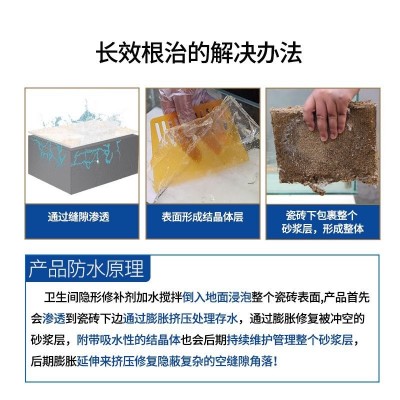 长效根治的解决办法

通过缝隙渗透

表面形成结晶体层

瓷砖下包裹整个砂浆层，形成整体

产品防水原理

卫生间隐形修补剂加水搅拌倒入地面浸泡整个瓷砖表面,产品首先会渗透到瓷砖下边通过膨胀挤压处理存水，通过膨胀修复被冲空的砂浆层，附带吸水性的结晶体也会后期持续维护管理整个砂浆层，后期膨胀延伸来挤压修复隐蔽复杂的空缝隙角落！