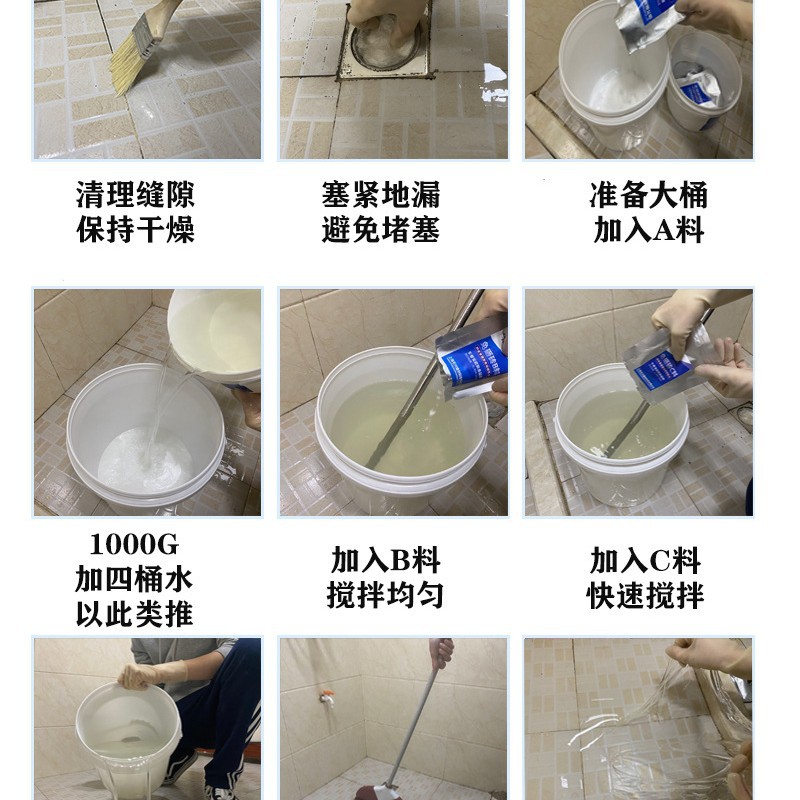 清理缝隙
保持干燥

塞紧地漏
避免堵塞

准备大桶
加入A料

1000G
加四桶水
以此类推

加入B料
搅拌均匀

加入C料
快速搅拌