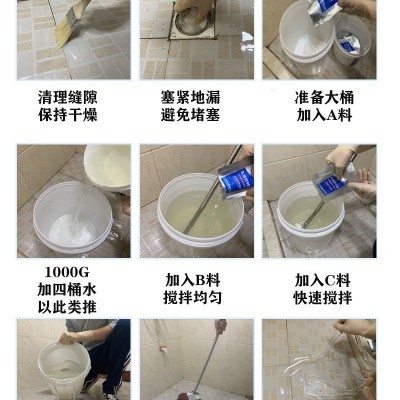 清理缝隙
保持干燥

塞紧地漏
避免堵塞

准备大桶
加入A料

1000G
加四桶水
以此类推

加入B料
搅拌均匀

加入C料
快速搅拌