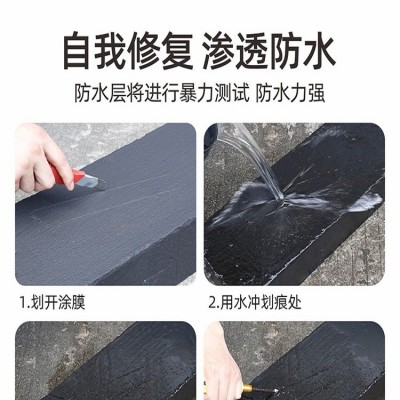 自我修复 渗透防水

防水层将进行暴力测试 防水力强

1.划开涂膜

2.用水冲划痕处