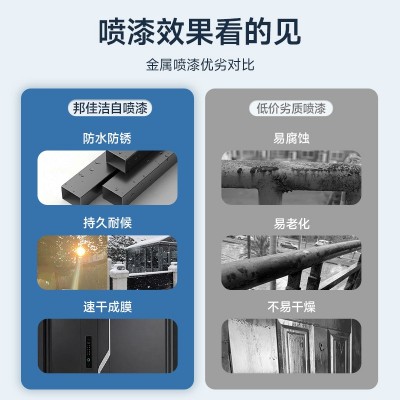 喷漆效果看的见

金属喷漆优劣对比

邦佳洁自喷漆

防水防锈

持久耐候

速干成膜

低价劣质喷漆

易腐蚀

易老化

不易干燥