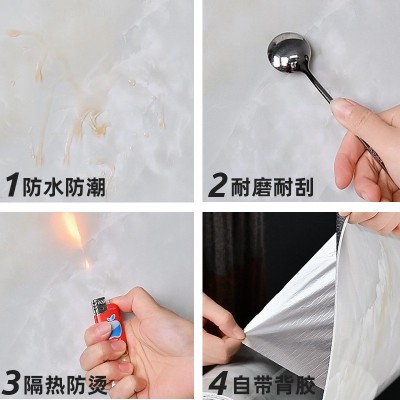 1 防水防潮

2 耐磨耐刮

3 隔热防烫

4 自带背胶