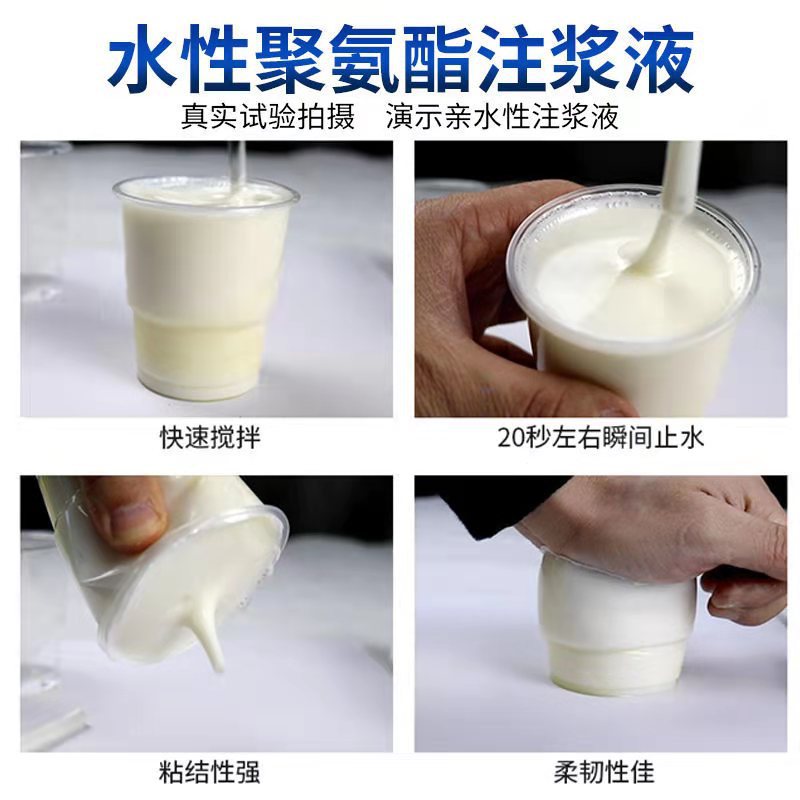 水性聚氨酯注浆液

真实试验拍摄　演示亲水性注浆液

快速搅拌

20秒左右瞬间止水

粘结性强

柔韧性佳