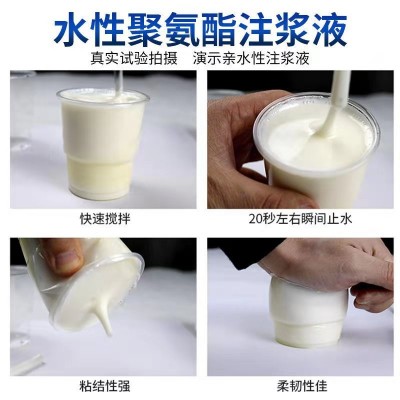 水性聚氨酯注浆液

真实试验拍摄　演示亲水性注浆液

快速搅拌

20秒左右瞬间止水

粘结性强

柔韧性佳