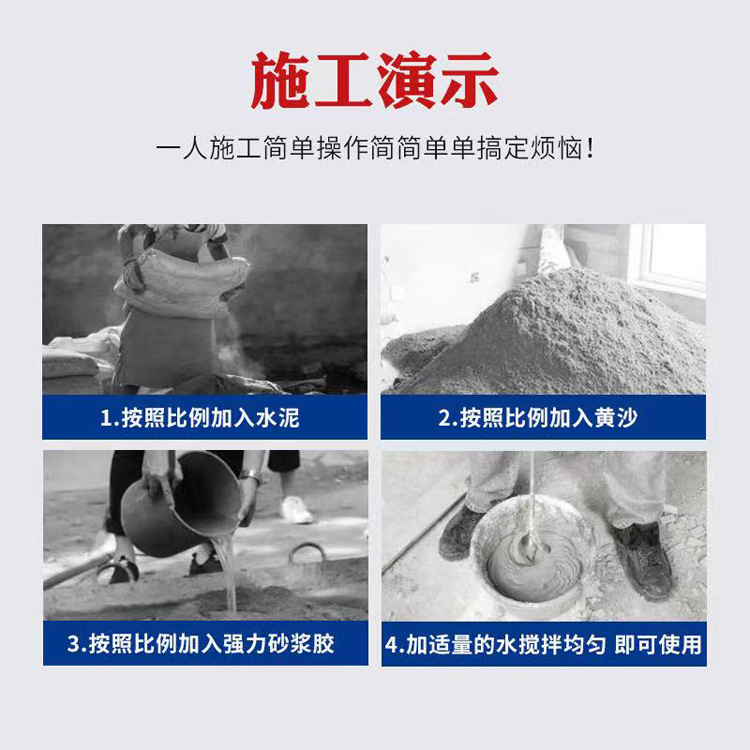 施工演示

一人施工简单操作简简单单搞定烦恼！

1.按照比例加入水泥

2.按照比例加入黄沙

3.按照比例加入强力砂浆胶

4.加适量的水搅拌均匀 即可使用