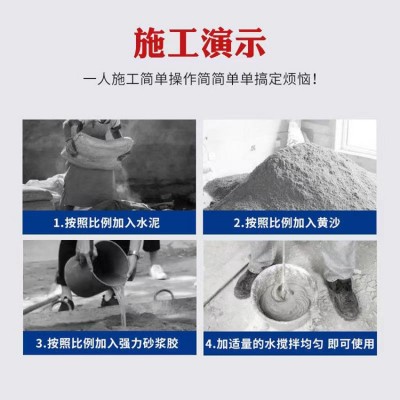 施工演示

一人施工简单操作简简单单搞定烦恼!

1.按照比例加入水泥

2.按照比例加入黄沙

3.按照比例加入强力砂浆胶

4.加适量的水搅拌均匀 即可使用