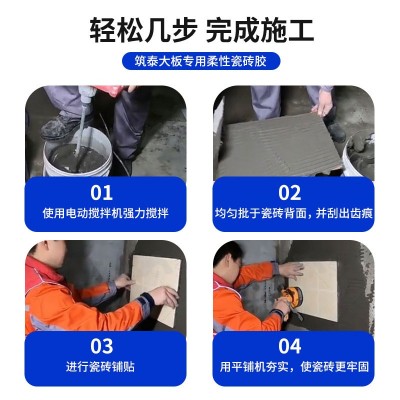 轻松几步 完成施工

筑泰大板专用柔性瓷砖胶

01
使用电动搅拌机强力搅拌

02
均匀批于瓷砖背面，并刮出齿痕

03
进行瓷砖铺贴

04
用平铺机夯实，使瓷砖更牢固