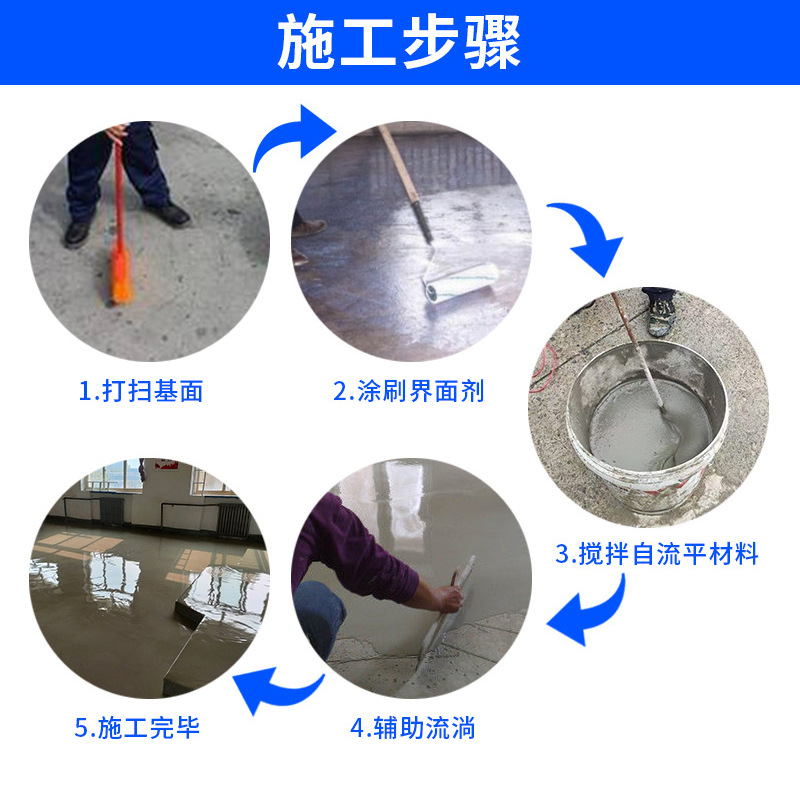 施工步骤

1.打扫基面

2.涂刷界面剂

3.搅拌自流平材料

4.辅助流淌

5.施工完毕