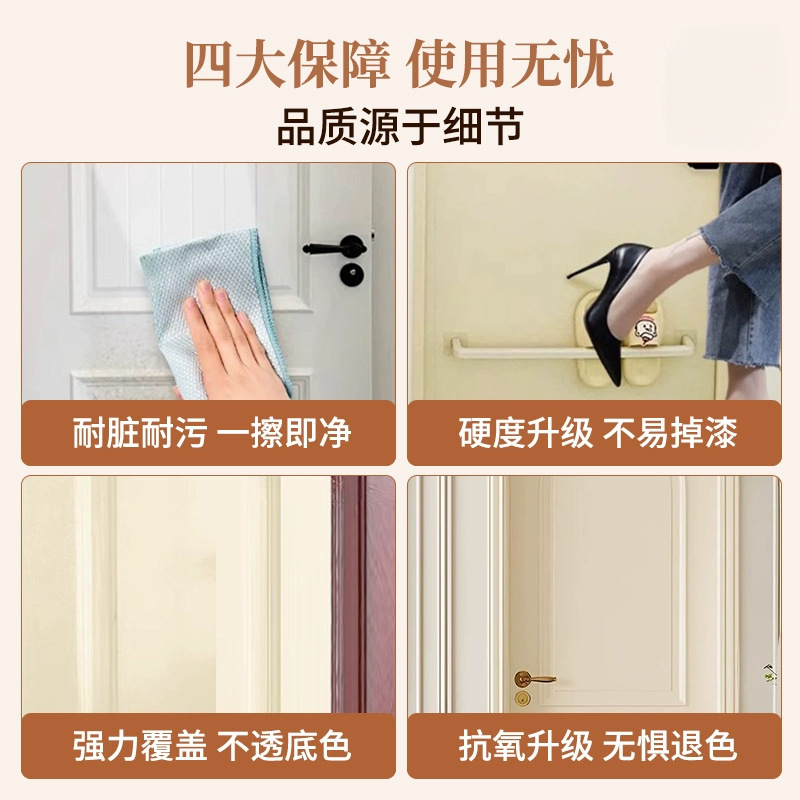 四大保障 使用无忧

品质源于细节

耐脏耐污 一擦即净

硬度升级 不易掉漆

强力覆盖 不透底色

抗氧升级 无惧退色