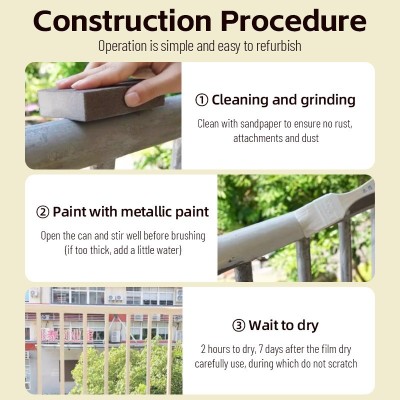 Construction Procedure
Operation is simple and easy to refurbish

① Cleaning and grinding
Clean with sandpaper to ensure no rust, attachments and dust

② Paint with metallic paint
Open the can and stir well before brushing (if too thick, add a little water)

③ Wait to dry
2 hours to dry, 7 days after the film dry carefully use, during which do not scratch