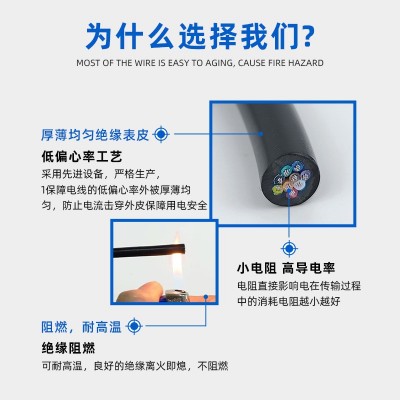 为什么选择我们?

MOST OF THE WIRE IS EASY TO AGING, CAUSE FIRE HAZARD

厚薄均匀绝缘表皮

低偏心率工艺

采用先进设备，严格生产，1保障电线的低偏心率外被厚薄均匀，防止电流击穿外皮保障用电安全

小电阻 高导电率

电阻直接影响电在传输过程中的消耗电阻越小越好

阻燃，耐高温

绝缘阻燃

可耐高温，良好的绝缘离火即熄，不阻燃