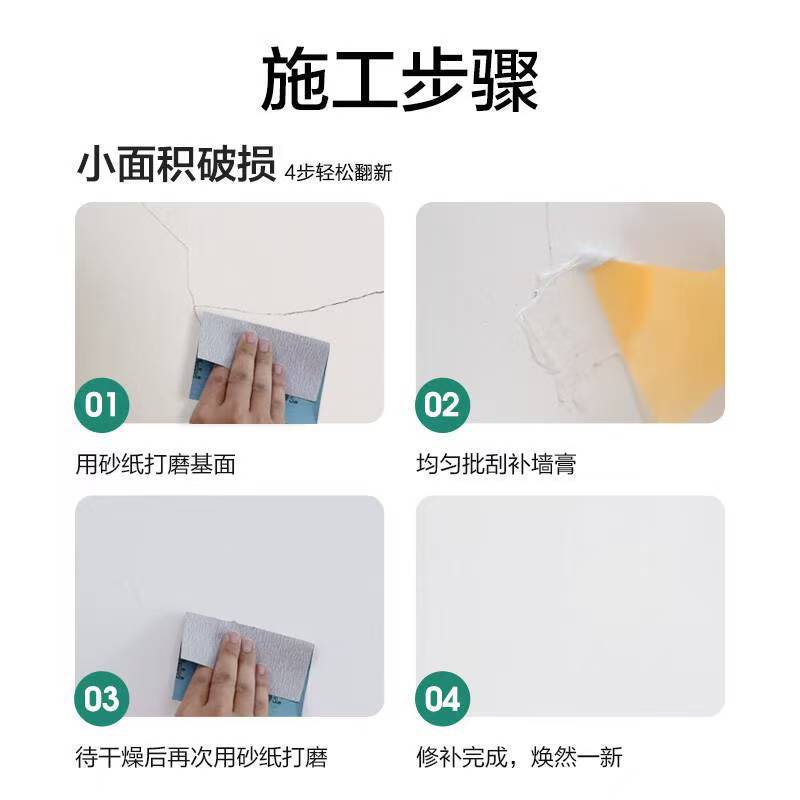 施工步骤

小面积破损 4步轻松翻新

01

用砂纸打磨基面

02

均匀批刮补墙膏

03

待干燥后再次用砂纸打磨

04

修补完成，焕然一新