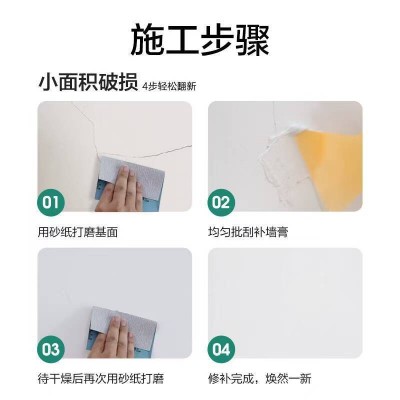 施工步骤

小面积破损 4步轻松翻新

01

用砂纸打磨基面

02

均匀批刮补墙膏

03

待干燥后再次用砂纸打磨

04

修补完成，焕然一新