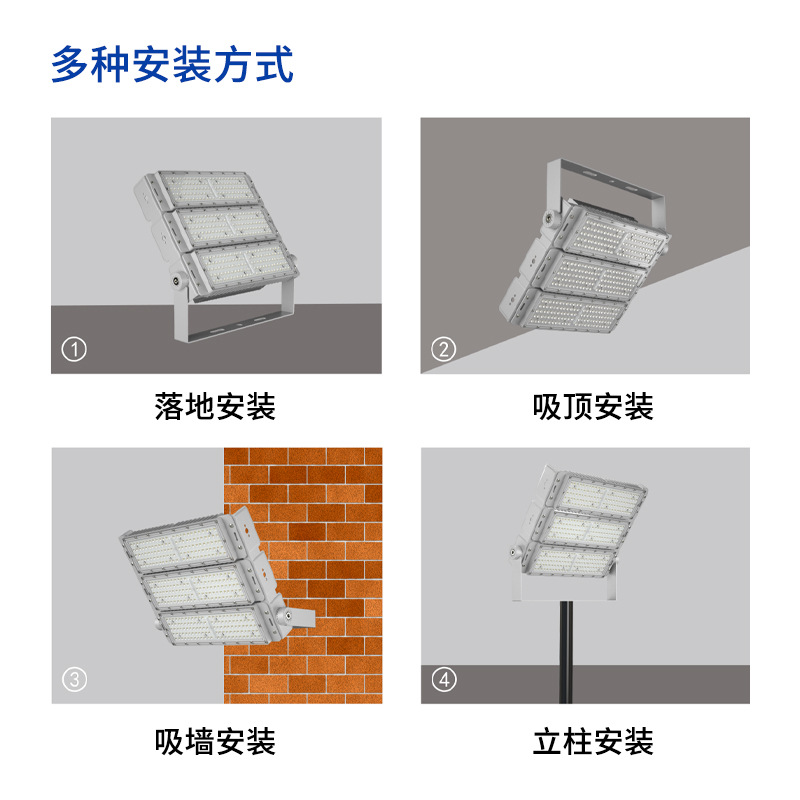 多种安装方式

①

落地安装

②

吸顶安装

③

吸墙安装

④

立柱安装