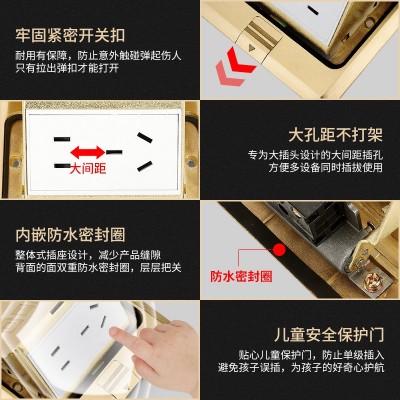 牢固紧密开关扣

耐用有保障，防止意外触碰弹起伤人
只有拉出弹扣才能打开

大间距

大孔距不打架

专为大插头设计的大间距插孔
方便多设备同时插拔使用

内嵌防水密封圈

整体式插座设计，减少产品缝隙
背面的面双重防水密封圈，层层把关

防水密封圈

儿童安全保护门

贴心儿童保护门，防止单级插入
避免孩子误插，为孩子的好奇心护航