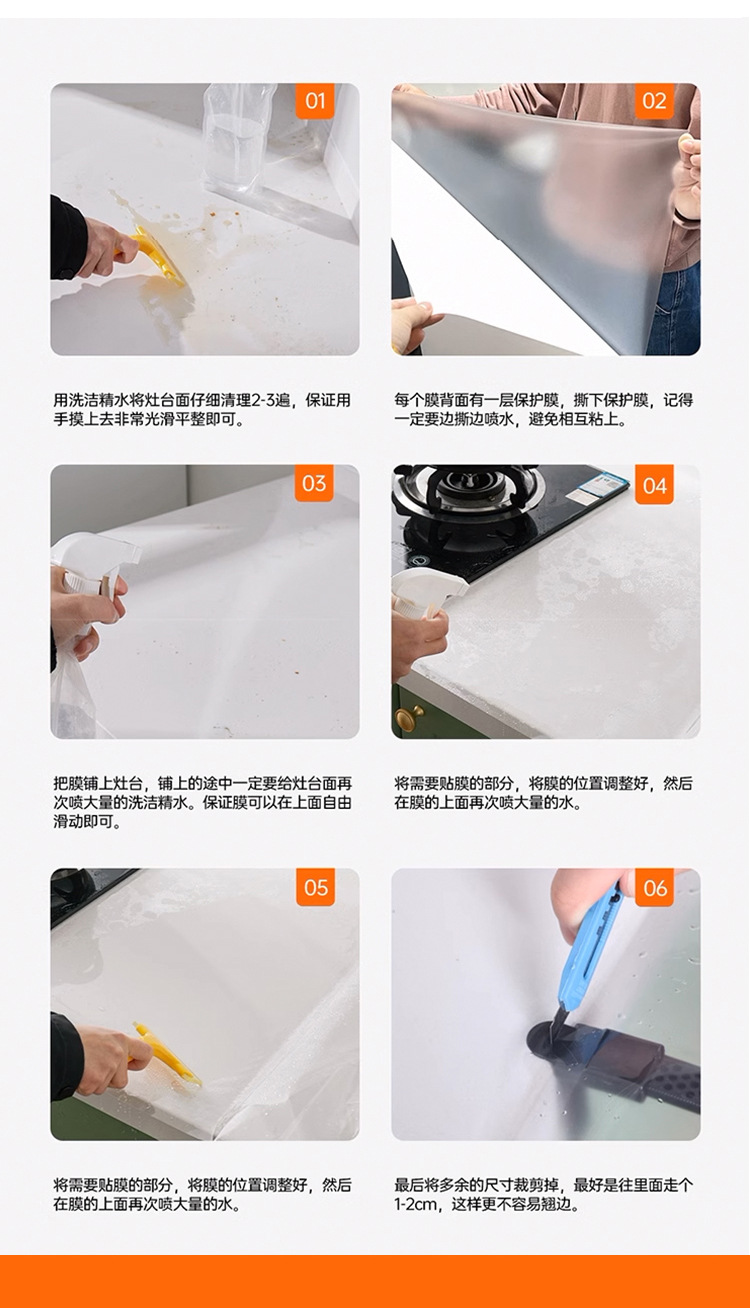 01

用洗洁精水将灶台面仔细清理2-3遍，保证用手摸上去非常光滑平整即可。

02

每个膜背面有一层保护膜，撕下保护膜，记得一定要边撕边喷水，避免相互粘上。

03

把膜铺上灶台，铺上的途中一定要给灶台面再次喷大量的洗洁精水。保证膜可以在上面自由滑动即可。

04

将需要贴膜的部分，将膜的位置调整好，然后在膜的上面再次喷大量的水。

05

将需要贴膜的部分，将膜的位置调整好，然后在膜的上面再次喷大量的水。

06

最后将多余的尺寸裁剪掉，最好是往里面走个1-2cm，这样更不容易翘边。