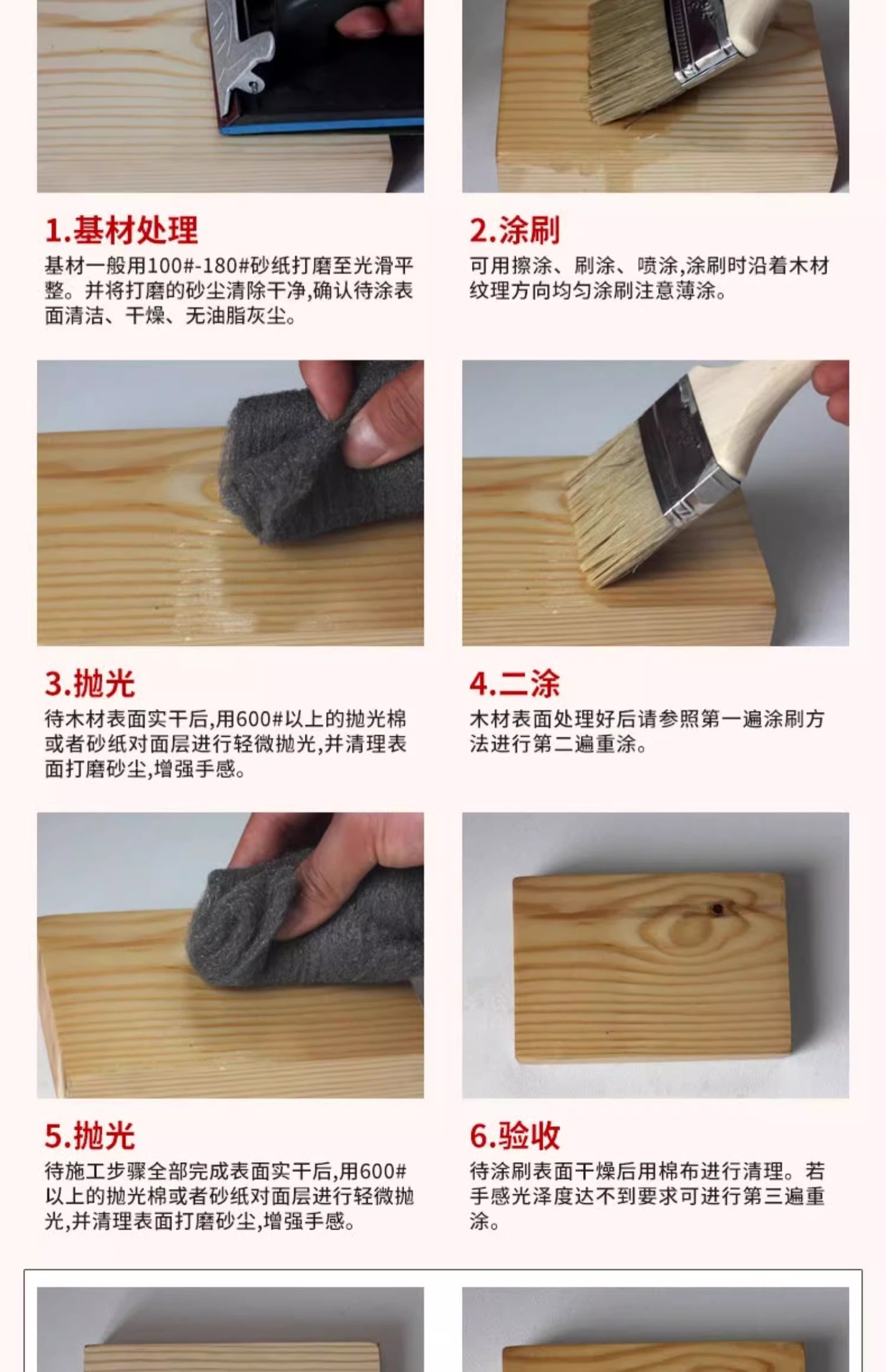 1.基材处理

基材一般用100#-180#砂纸打磨至光滑平整。并将打磨的砂尘清除干净,确认待涂表面清洁、干燥、无油脂灰尘。

2.涂刷

可用擦涂、刷涂、喷涂,涂刷时沿着木材纹理方向均匀涂刷注意薄涂。

3.抛光

待木材表面实干后,用600#以上的抛光棉或者砂纸对面层进行轻微抛光,并清理表面打磨砂尘,增强手感。

4.二涂

木材表面处理好后请参照第一遍涂刷方法进行第二遍重涂。

5.抛光

待施工步骤全部完成表面实干后,用600#以上的抛光棉或者砂纸对面层进行轻微抛光,并清理表面打磨砂尘,增强手感。

6.验收

待涂刷表面干燥后用棉布进行清理。若手感光泽度达不到要求可进行第三遍重涂。