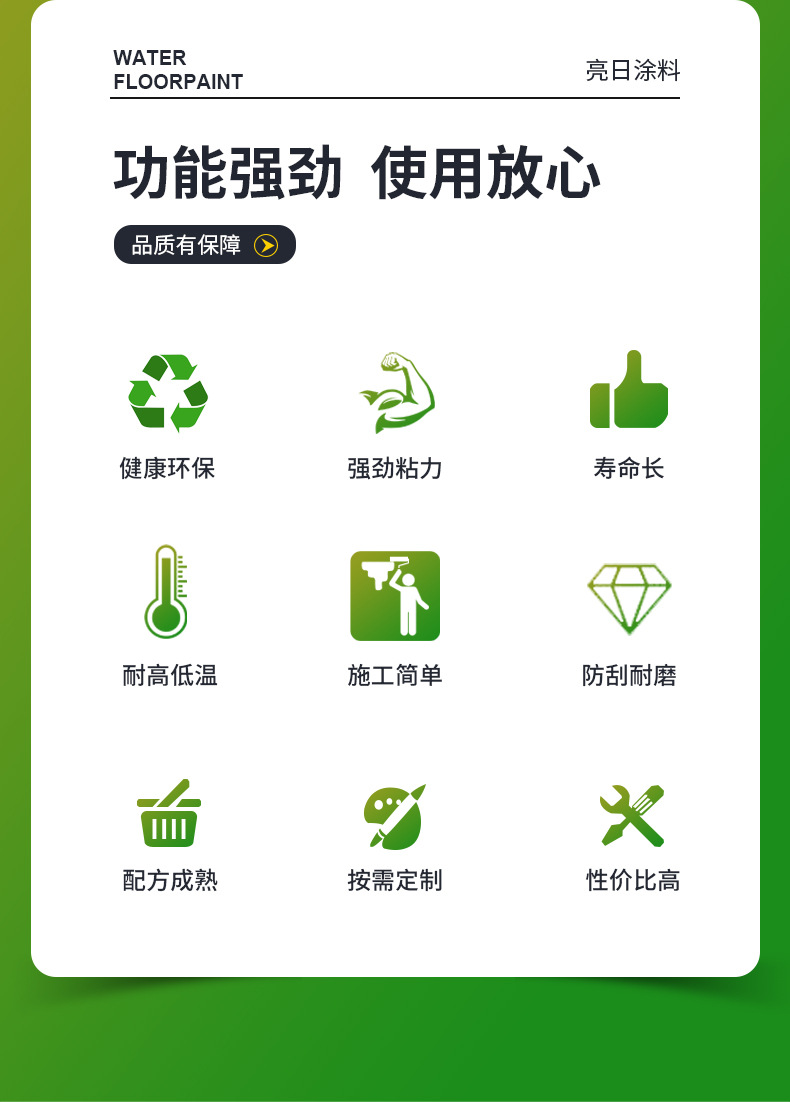 WATER
FLOORPAINT

亮日涂料

功能强劲 使用放心

品质有保障

健康环保

强劲粘力

寿命长

耐高低温

施工简单

防刮耐磨

配方成熟

按需定制

性价比高