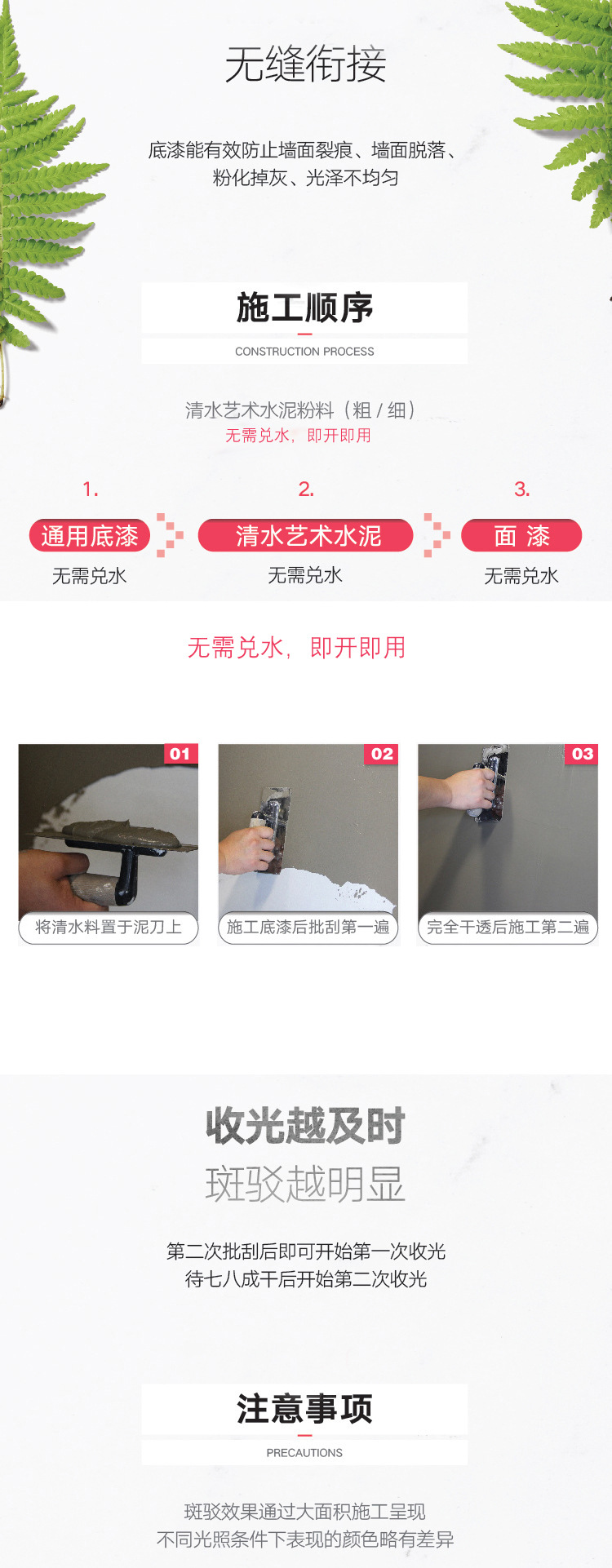 无缝衔接

底漆能有效防止墙面裂痕、墙面脱落、粉化掉灰、光泽不均匀

施工顺序

CONSTRUCTION PROCESS

清水艺术水泥粉料（粗 / 细）
无需兑水，即开即用

1.
通用底漆
无需兑水

2.
清水艺术水泥
无需兑水

3.
面 漆
无需兑水

无需兑水，即开即用

01
将清水料置于泥刀上

02
施工底漆后批刮第一遍

03
完全干透后施工第二遍

收光越及时
斑驳越明显

第二次批刮后即可开始第一次收光
待七八成干后开始第二次收光

注意事项

PRECAUTIONS

斑驳效果通过大面积施工呈现
不同光照条件下表现的颜色略有差异