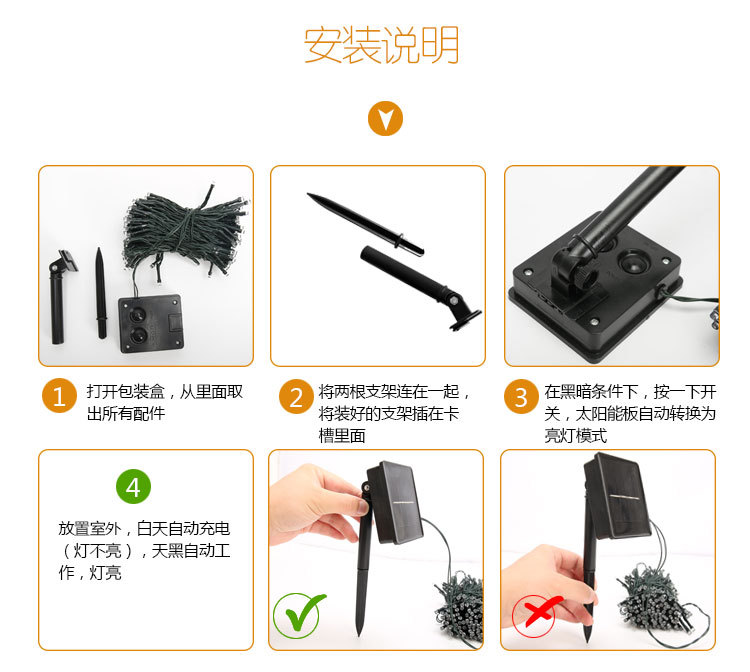 安装说明

1 打开包装盒，从里面取出所有配件

2 将两根支架连在一起，将装好的支架插在卡槽里面

3 在黑暗条件下，按一下开关，太阳能板自动转换为亮灯模式

4 放置室外，白天自动充电（灯不亮），天黑自动工作，灯亮