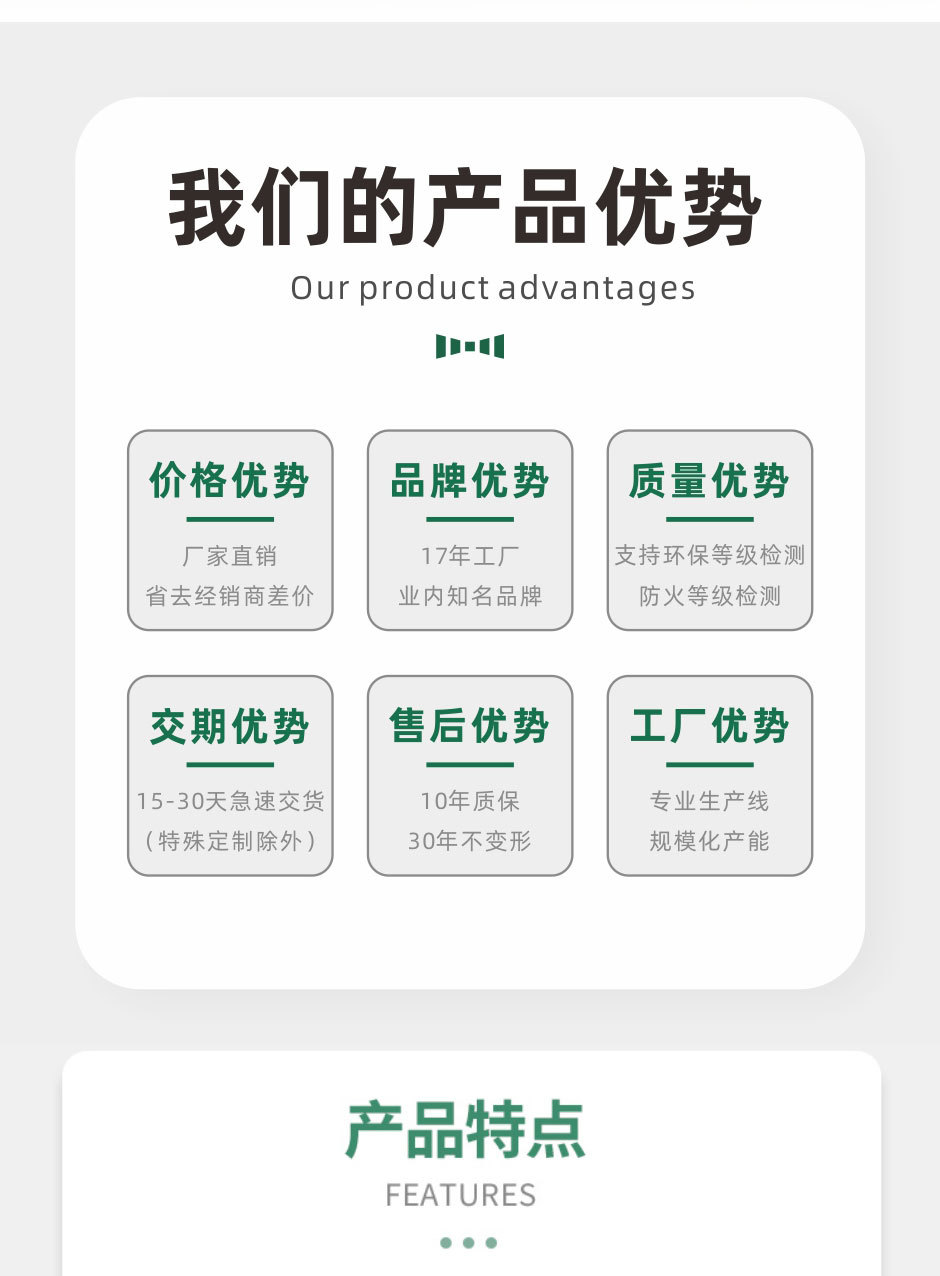 我们的产品优势

Our product advantages

价格优势

厂家直销
省去经销商差价

品牌优势

17年工厂
业内知名品牌

质量优势

支持环保等级检测
防火等级检测

交期优势

15-30天急速交货
(特殊定制除外)

售后优势

10年质保
30年不变形

工厂优势

专业生产线
规模化产能

产品特点

FEATURES