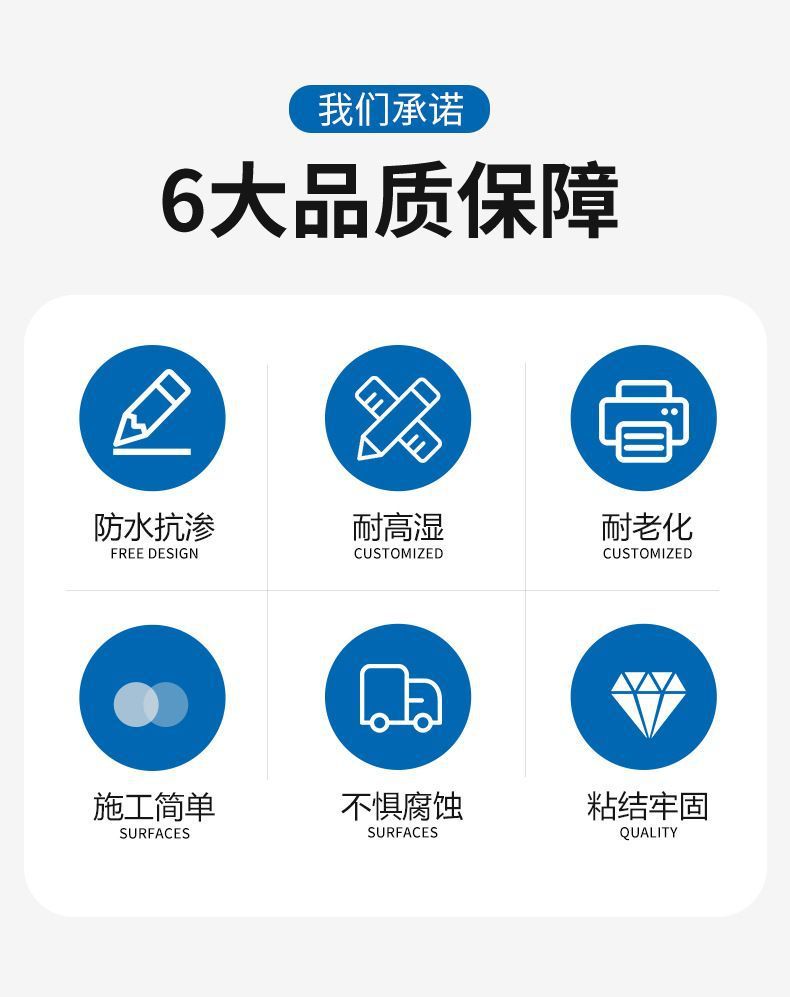 我们承诺

6大品质保障

防水抗渗
FREE DESIGN

耐高湿
CUSTOMIZED

耐老化
CUSTOMIZED

施工简单
SURFACES

不惧腐蚀
SURFACES

粘结牢固
QUALITY