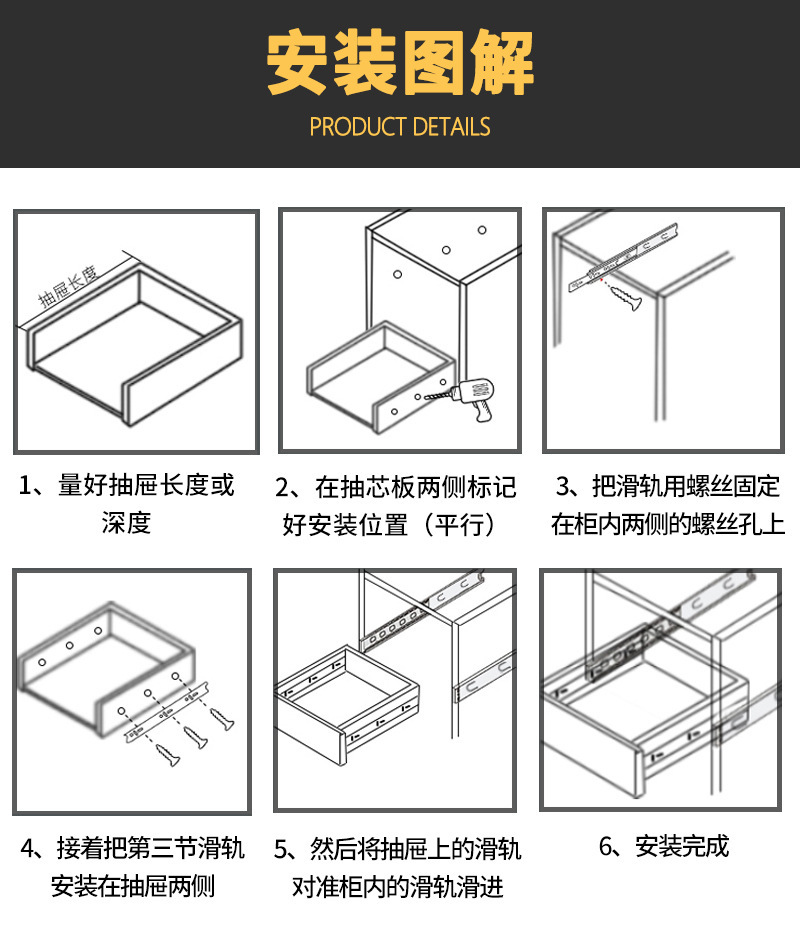 安装图解

PRODUCT DETAILS

抽屉长度

1、量好抽屉长度或深度

2、在抽芯板两侧标记好安装位置（平行）

3、把滑轨用螺丝固定在柜内两侧的螺丝孔上

4、接着把第三节滑轨安装在抽屉两侧

5、然后将抽屉上的滑轨对准柜内的滑轨滑进

6、安装完成