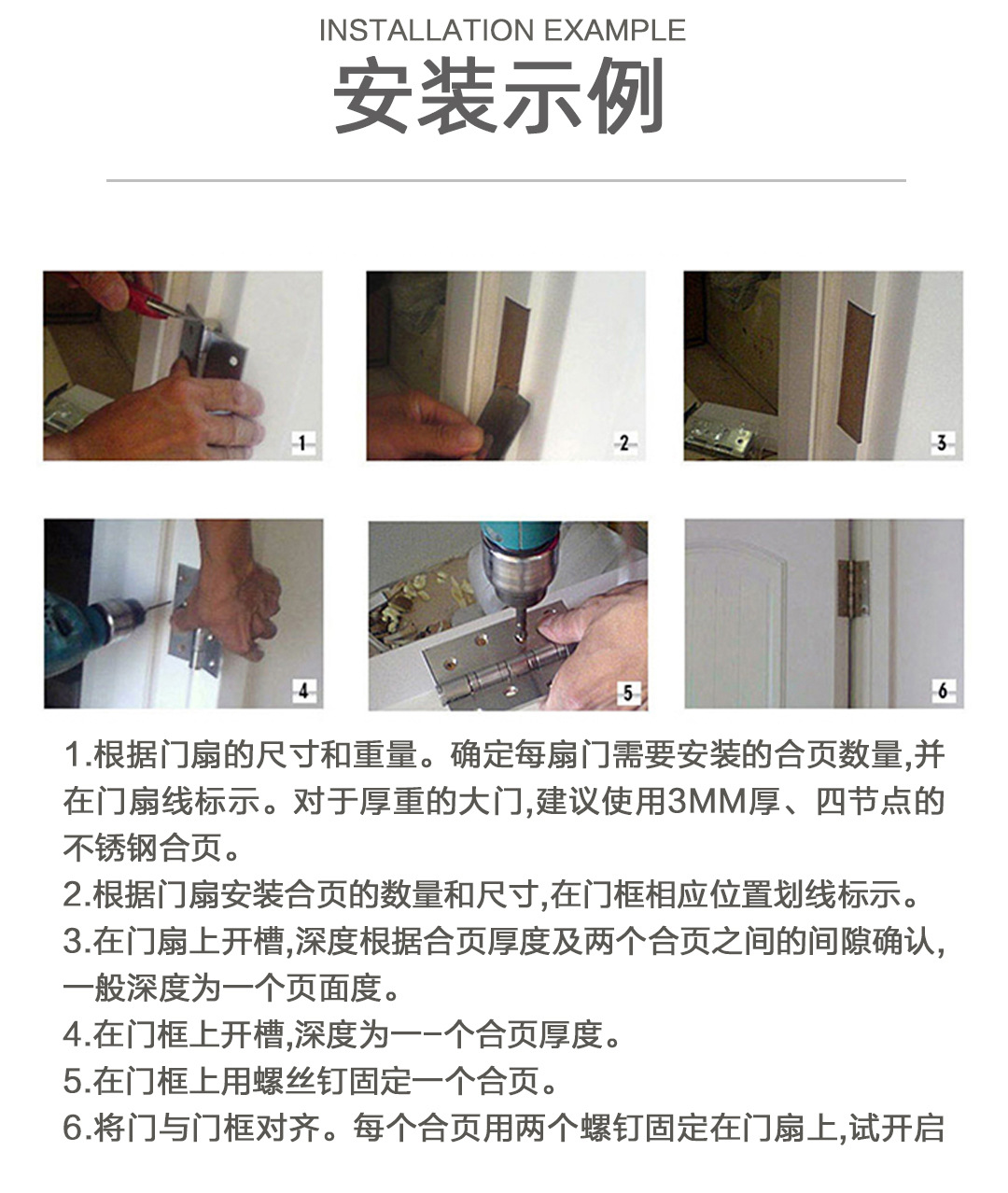 INSTALLATION EXAMPLE
安装示例

1

2

3

4

5

6

1.根据门扇的尺寸和重量。确定每扇门需要安装的合页数量,并在门扇线标示。对于厚重的大门,建议使用3MM厚、四节点的不锈钢合页。
2.根据门扇安装合页的数量和尺寸,在门框相应位置划线标示。
3.在门扇上开槽,深度根据合页厚度及两个合页之间的间隙确认,一般深度为一个页面度。
4.在门框上开槽,深度为一-个合页厚度。
5.在门框上用螺丝钉固定一个合页。
6.将门与门框对齐。每个合页用两个螺钉固定在门扇上,试开启