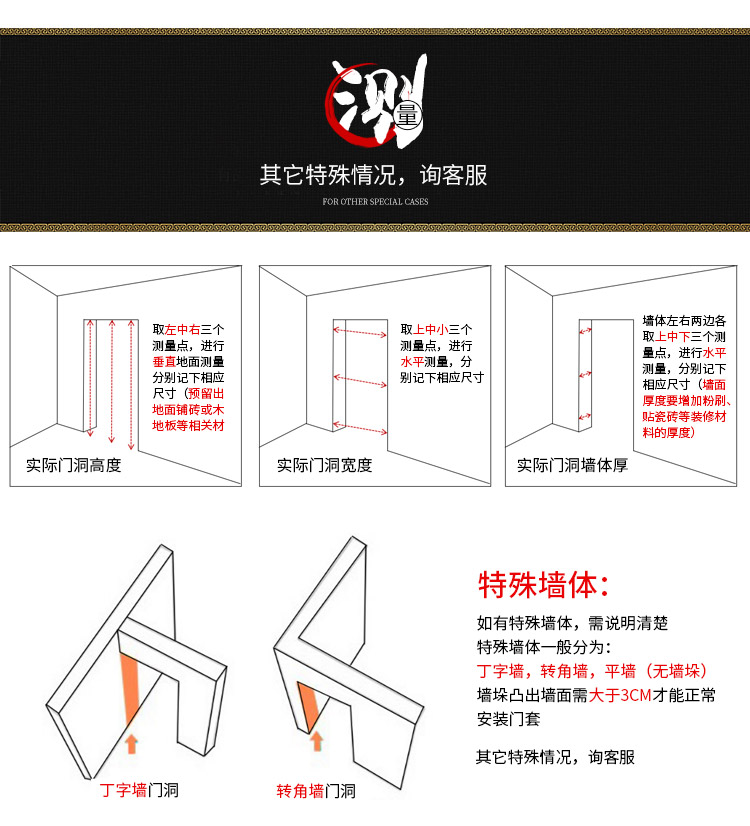 测量

其它特殊情况，询客服

FOR OTHER SPECIAL CASES

取左中右三个测量点，进行垂直地面测量分别记下相应尺寸（预留出地面铺砖或木地板等相关材

实际门洞高度

取上中小三个测量点，进行水平测量，分别记下相应尺寸

实际门洞宽度

墙体左右两边各取上中下三个测量点，进行水平测量，分别记下相应尺寸（墙面厚度要增加粉刷、贴瓷砖等装修材料的厚度）

实际门洞墙体厚

丁字墙门洞

转角墙门洞

特殊墙体：

如有特殊墙体，需说明清楚

特殊墙体一般分为：

丁字墙，转角墙，平墙（无墙垛）

墙垛凸出墙面需大于3CM才能正常安装门套

其它特殊情况，询客服