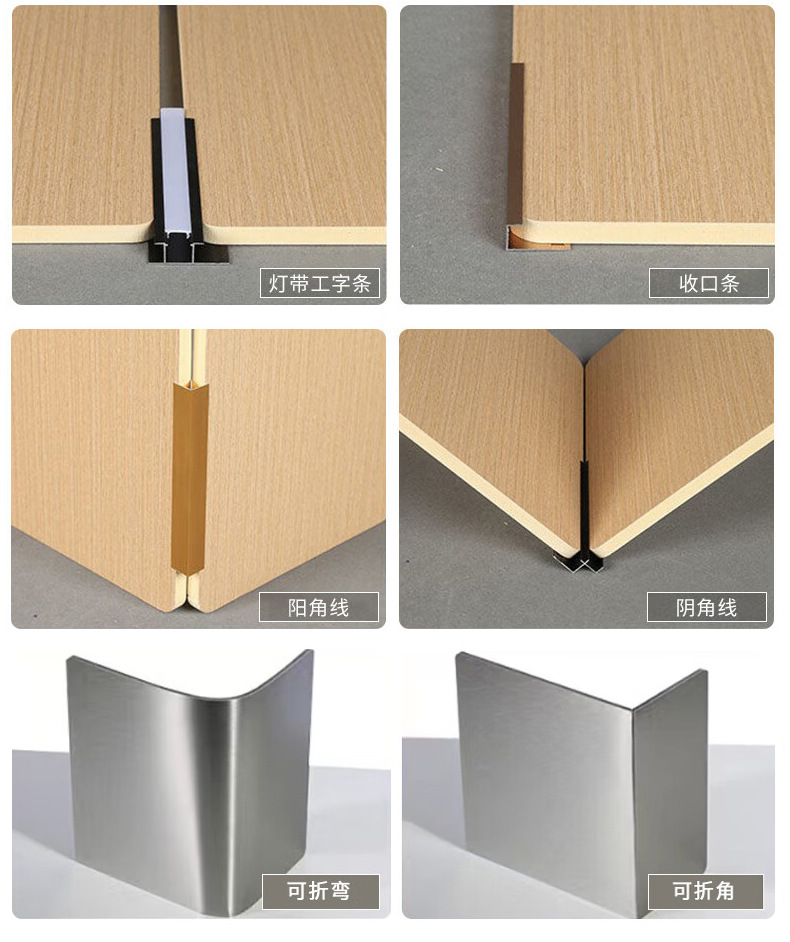 灯带工字条

收口条

阳角线

阴角线

可折弯

可折角