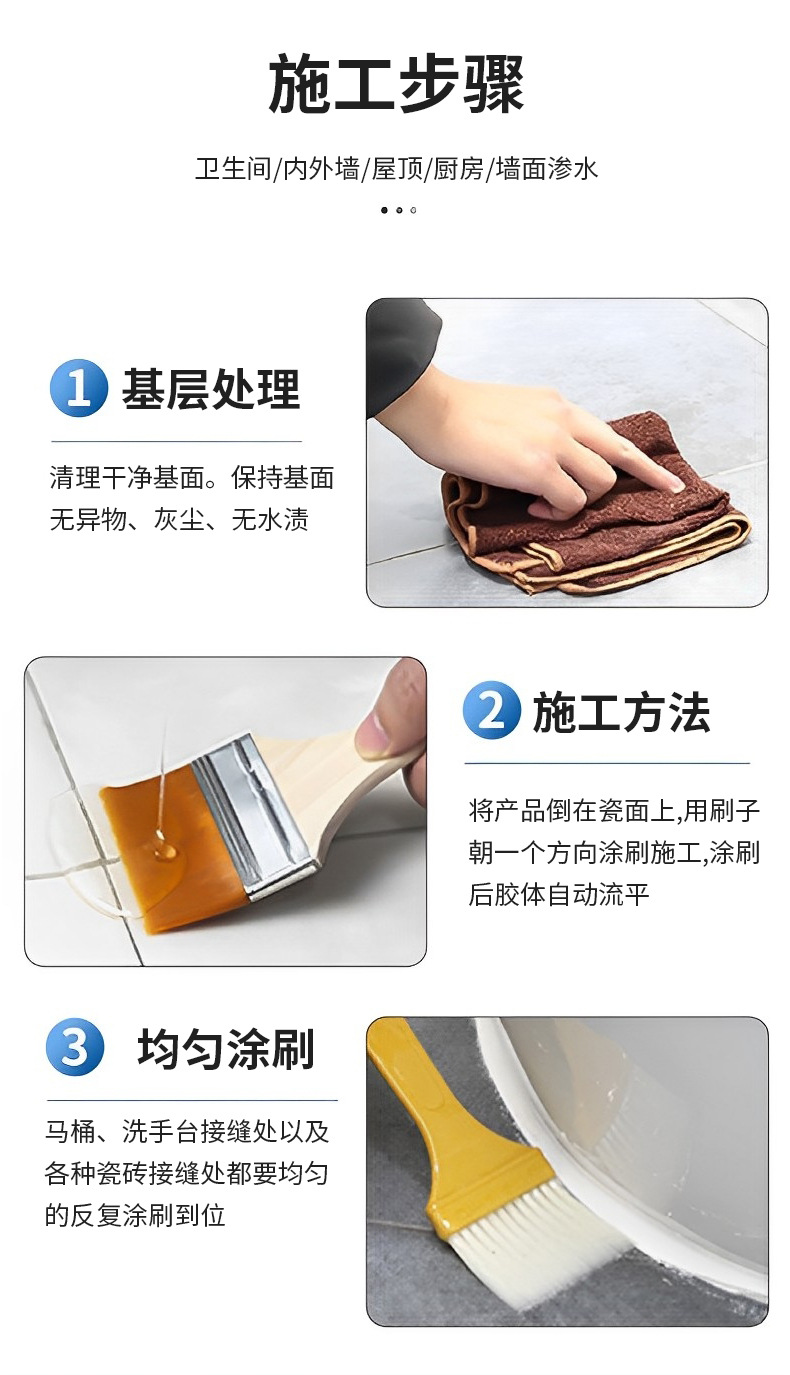 施工步骤

卫生间/内外墙/屋顶/厨房/墙面渗水

1 基层处理

清理干净基面。保持基面无异物、灰尘、无水渍

2 施工方法

将产品倒在瓷面上,用刷子朝一个方向涂刷施工,涂刷后胶体自动流平

3 均匀涂刷

马桶、洗手台接缝处以及各种瓷砖接缝处都要均匀的反复涂刷到位