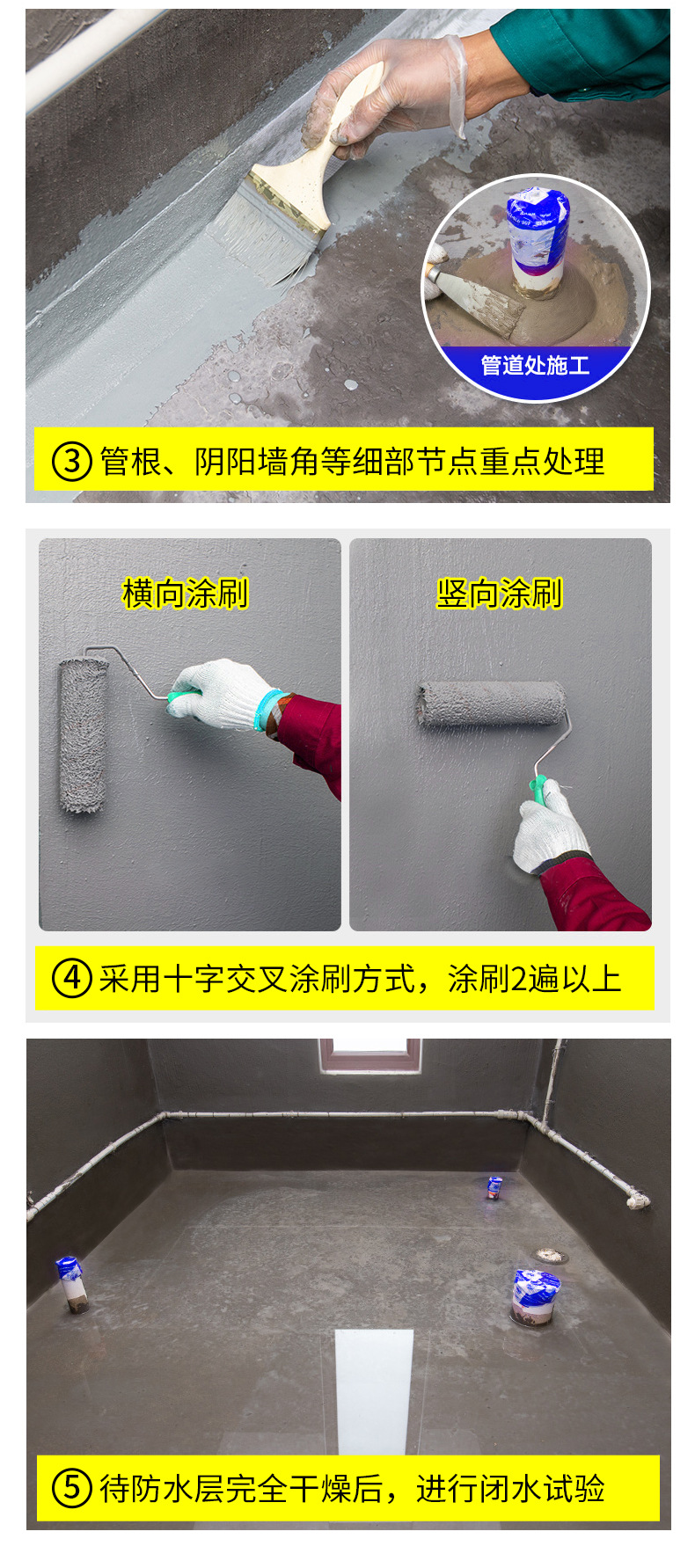 管道处施工

③ 管根、阴阳墙角等细部节点重点处理

横向涂刷

竖向涂刷

④ 采用十字交叉涂刷方式，涂刷2遍以上

⑤ 待防水层完全干燥后，进行闭水试验