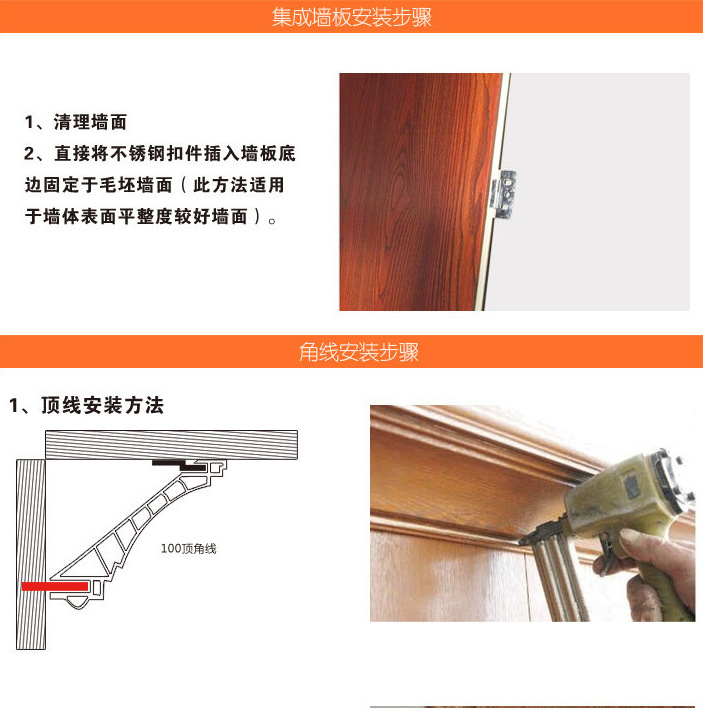 集成墙板安装步骤

1、清理墙面
2、直接将不锈钢扣件插入墙板底边固定于毛坯墙面（此方法适用于墙体表面平整度较好墙面）。

角线安装步骤

1、顶线安装方法

100顶角线