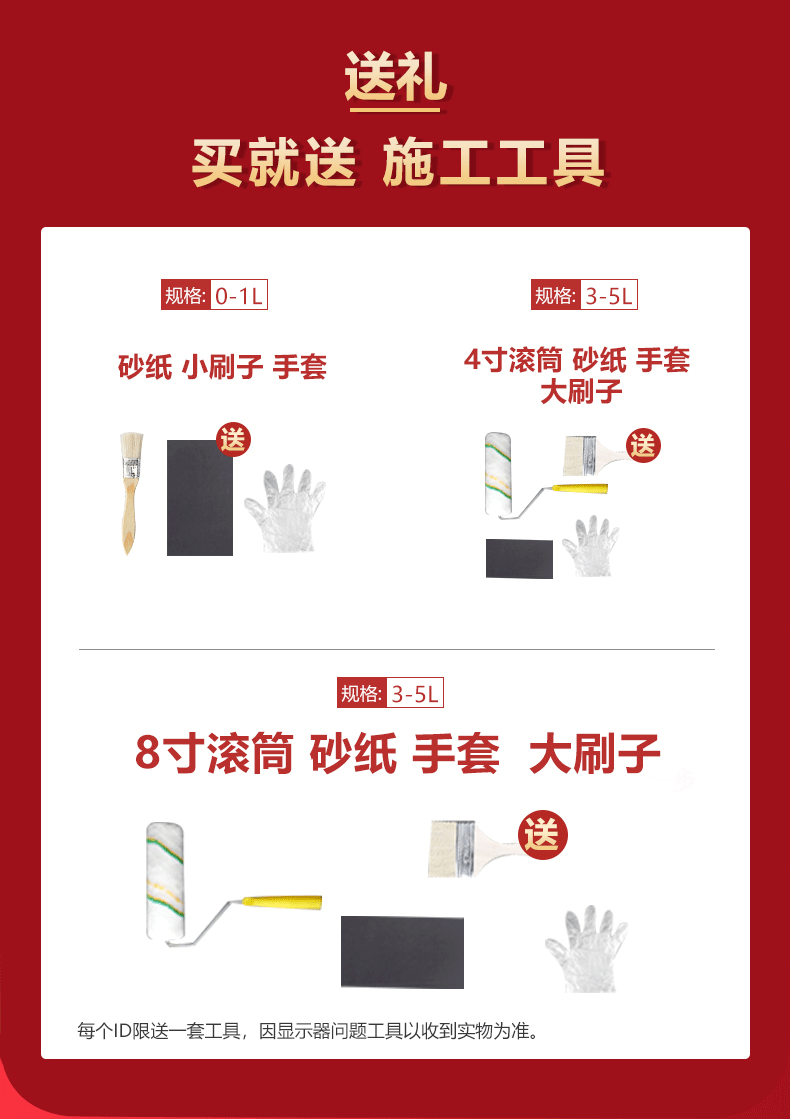 送礼
买就送 施工工具

规格: 0-1L

砂纸 小刷子 手套

送

规格: 3-5L

4寸滚筒 砂纸 手套 大刷子

送

规格: 3-5L

8寸滚筒 砂纸 手套 大刷子

送

每个ID限送一套工具，因显示器问题工具以收到实物为准。