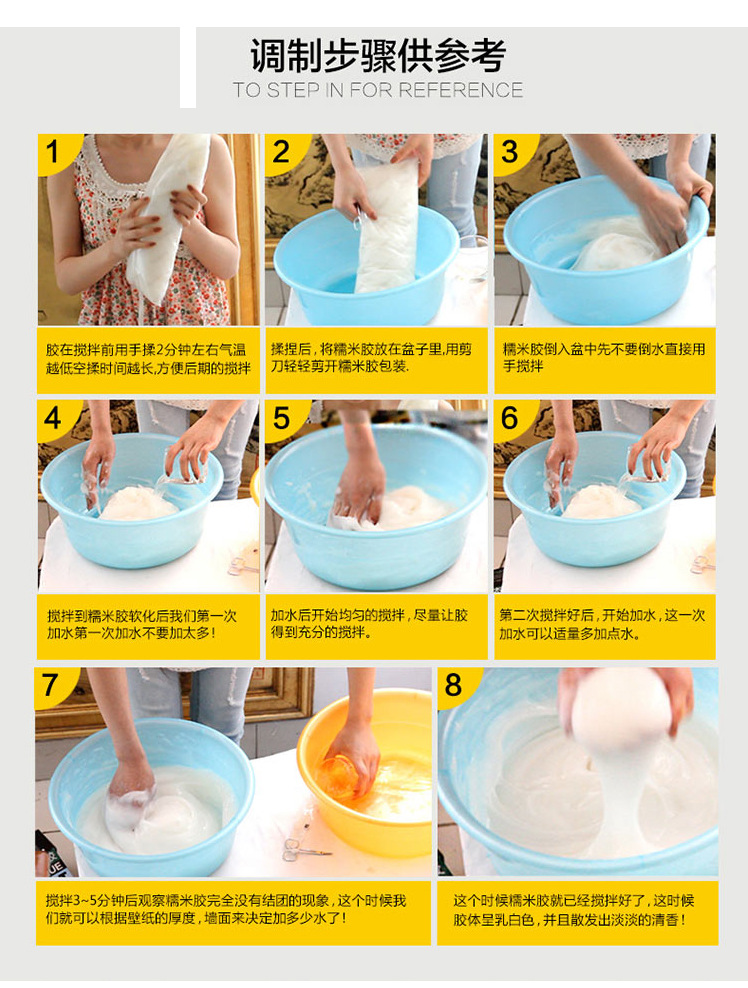 调制步骤供参考
TO STEP IN FOR REFERENCE

1
胶在搅拌前用手揉2分钟左右气温越低空揉时间越长,方便后期的搅拌

2
揉捏后，将糯米胶放在盆子里,用剪刀轻轻剪开糯米胶包装.

3
糯米胶倒入盆中先不要倒水直接用手搅拌

4
搅拌到糯米胶软化后我们第一次加水第一次加水不要加太多！

5
加水后开始均匀的搅拌，尽量让胶得到充分的搅拌。

6
第二次搅拌好后，开始加水，这一次加水可以适量多加点水。

7
搅拌3~5分钟后观察糯米胶完全没有结团的现象，这个时候我们就可以根据壁纸的厚度，墙面来决定加多少水了！

8
这个时候糯米胶就已经搅拌好了，这时候胶体呈乳白色，并且散发出淡淡的清香！