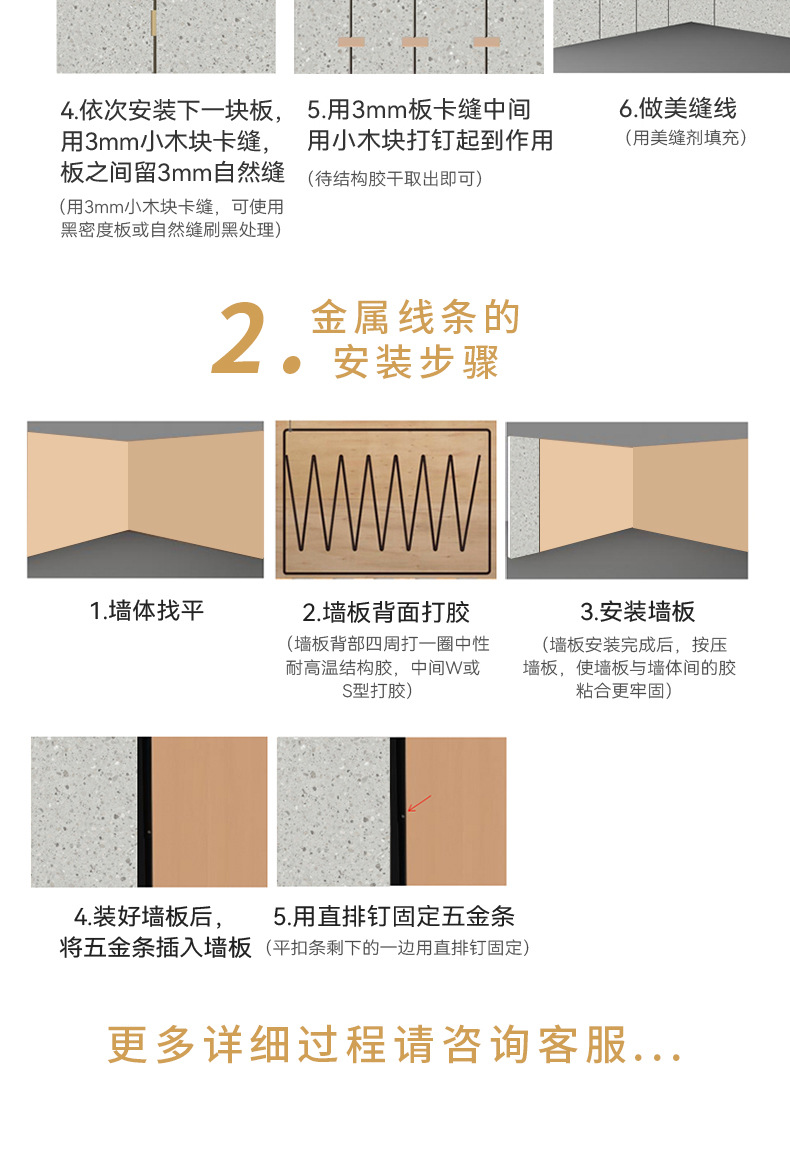 4.依次安装下一块板，用3mm小木块卡缝，板之间留3mm自然缝
（用3mm小木块卡缝，可使用黑密度板或自然缝刷黑处理）

5.用3mm板卡缝中间用小木块打钉起到作用
（待结构胶干取出即可）

6.做美缝线
（用美缝剂填充）

2. 金属线条的安装步骤

1.墙体找平

2.墙板背面打胶
（墙板背部四周打一圈中性耐高温结构胶，中间W或S型打胶）

3.安装墙板
（墙板安装完成后，按压墙板，使墙板与墙体间的胶粘合更牢固）

4.装好墙板后，将五金条插入墙板

5.用直排钉固定五金条
（平扣条剩下的一边用直排钉固定）

更多详细过程请咨询客服...