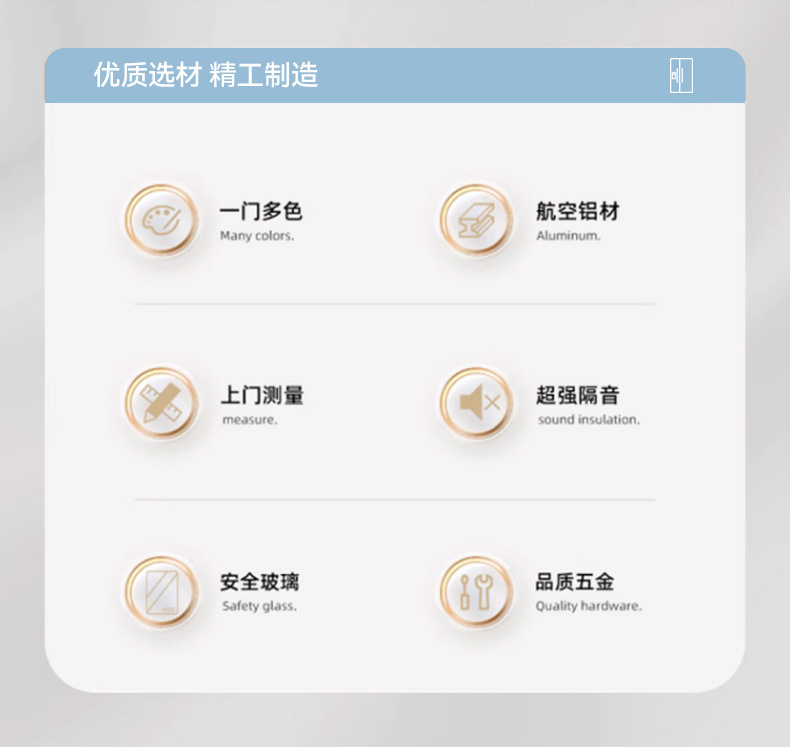 优质选材 精工制造

一门多色
Many colors.

航空铝材
Aluminum.

上门测量
measure.

超强隔音
sound insulation.

安全玻璃
Safety glass.

品质五金
Quality hardware.