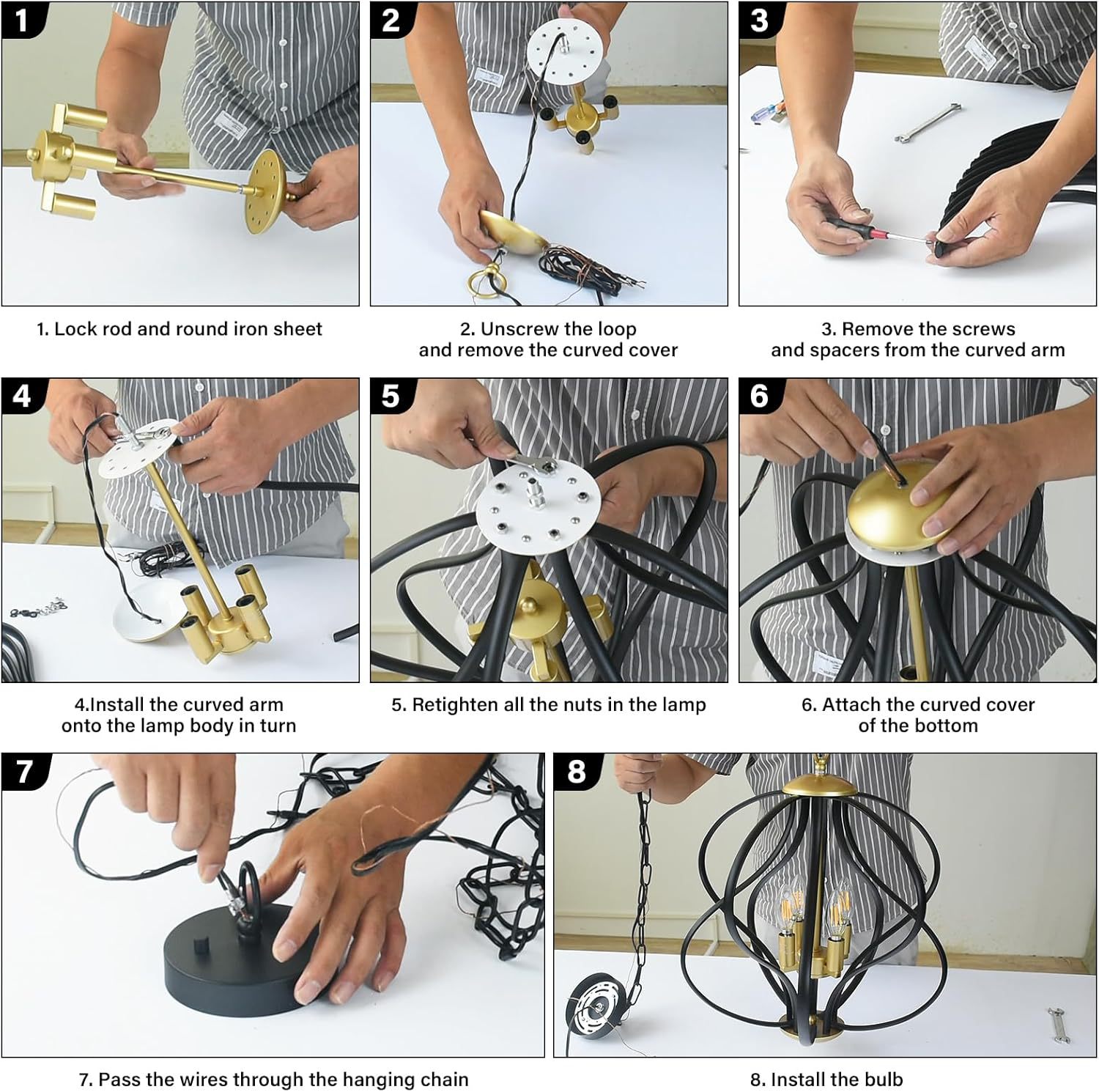 1

1. Lock rod and round iron sheet

2

2. Unscrew the loop and remove the curved cover

3

3. Remove the screws and spacers from the curved arm

4

4.Install the curved arm onto the lamp body in turn

5

5. Retighten all the nuts in the lamp

6

6. Attach the curved cover of the bottom

7

7. Pass the wires through the hanging chain

8

8. Install the bulb